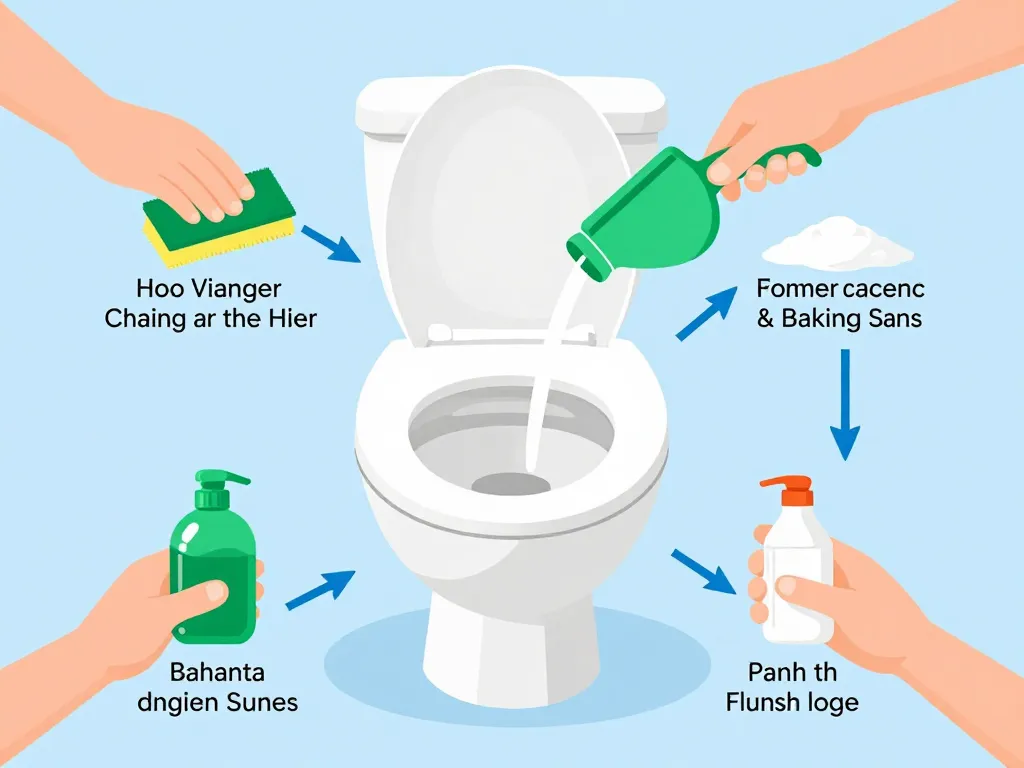 Hoo Vianger
Chaing ar the Hier

Fomer cacenc
& Baking Sans

Bahanta
dngien Sunes

Panh th
Flunsh loge