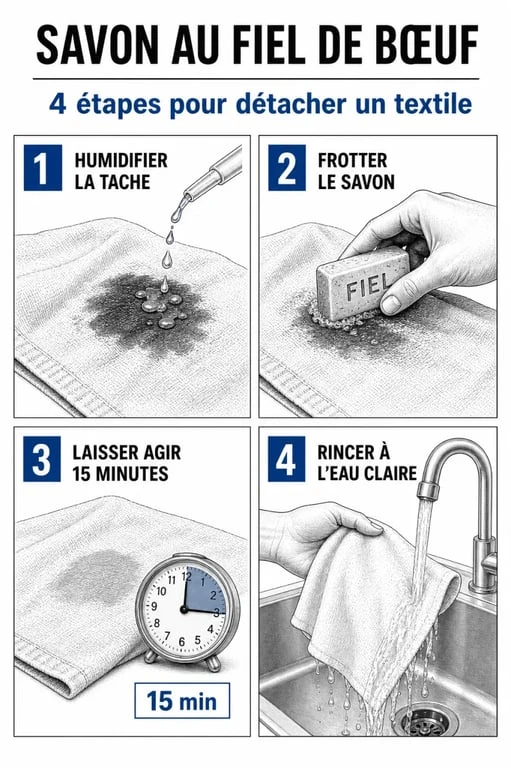 SAVON AU FIEL DE BŒUF

4 étapes pour détacher un textile

1 HUMIDIFIER LA TACHE

2 FROTTER LE SAVON

FIEL

3 LAISSER AGIR 15 MINUTES

12 1 2 3 4 5 6 7 8 9 10 11

15 min

4 RINCER À L'EAU CLAIRE