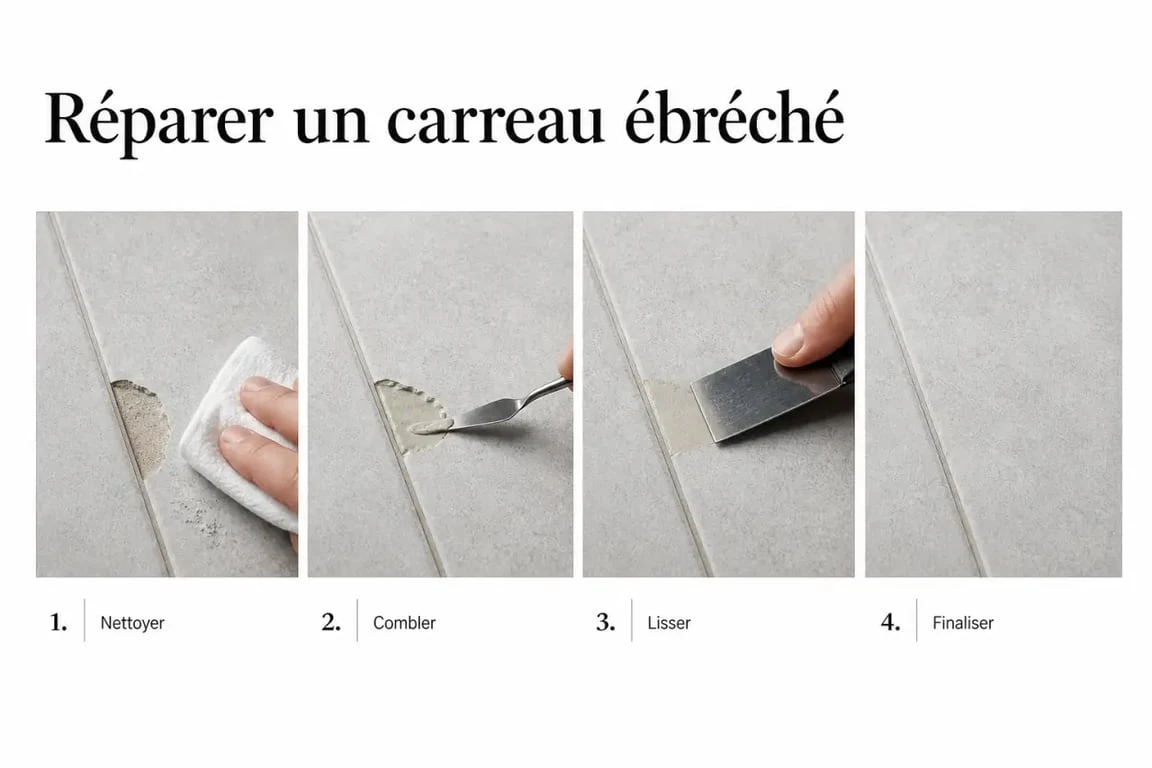 Réparer un carreau ébréché

1. Nettoyer

2. Combler

3. Lisser

4. Finaliser